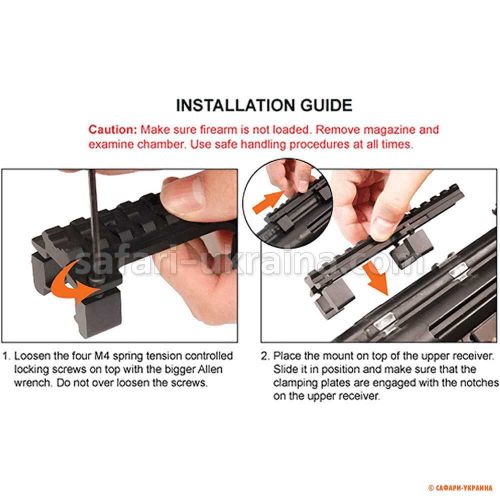 INSTALLATION GUIDE

Caution: Make sure firearm is not loaded. Remove magazine and examine chamber. Use safe handling procedures at all times.

safari-ukraina.com

1. Loosen the four M4 spring tension controlled locking screws on top with the bigger Allen wrench. Do not over loosen the screws.

2. Place the mount on top of the upper receiver. Slide it in position and make sure that the clamping plates are engaged with the notches on the upper receiver.

© САФАРИ-УКРАИНА